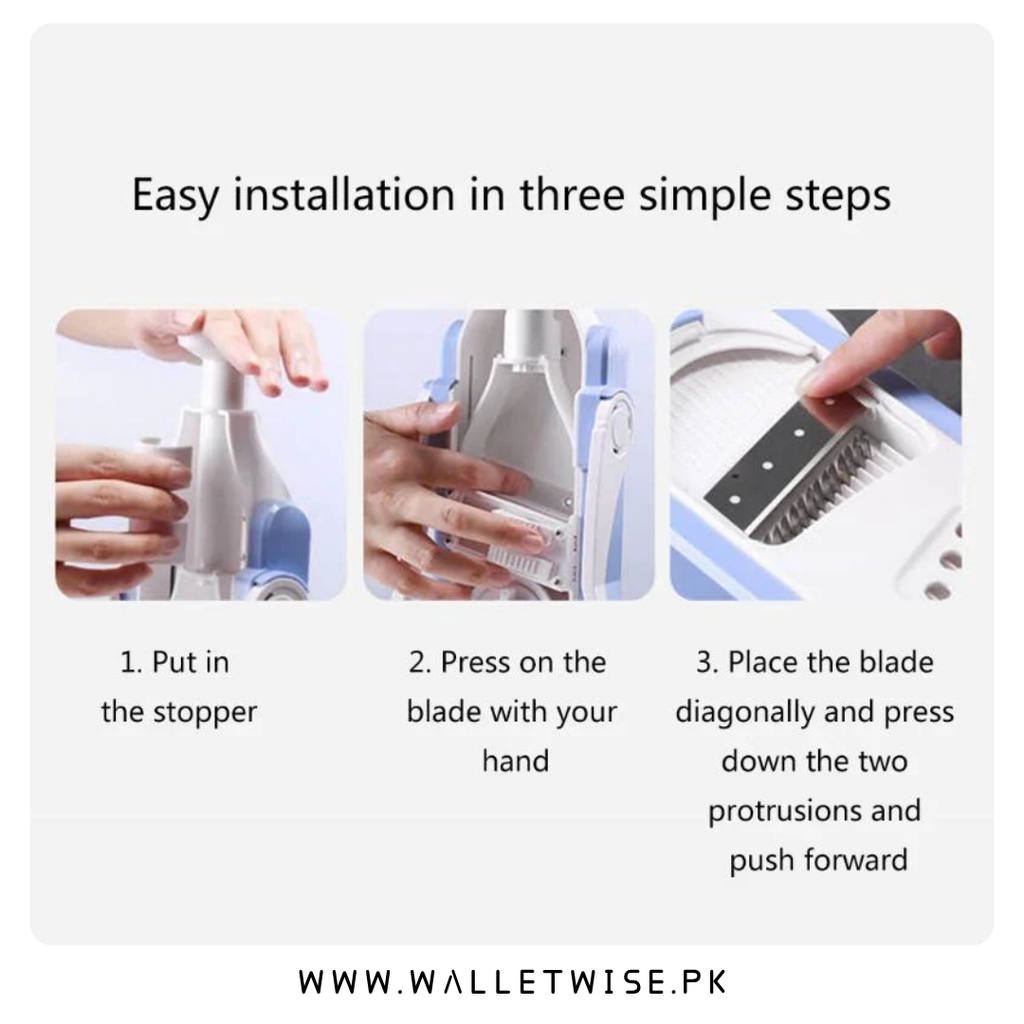 Easy installation in three simple steps

1. Put in the stopper

2. Press on the blade with your hand

3. Place the blade diagonally and press down the two protrusions and push forward

WWW.WALLETWISE.PK